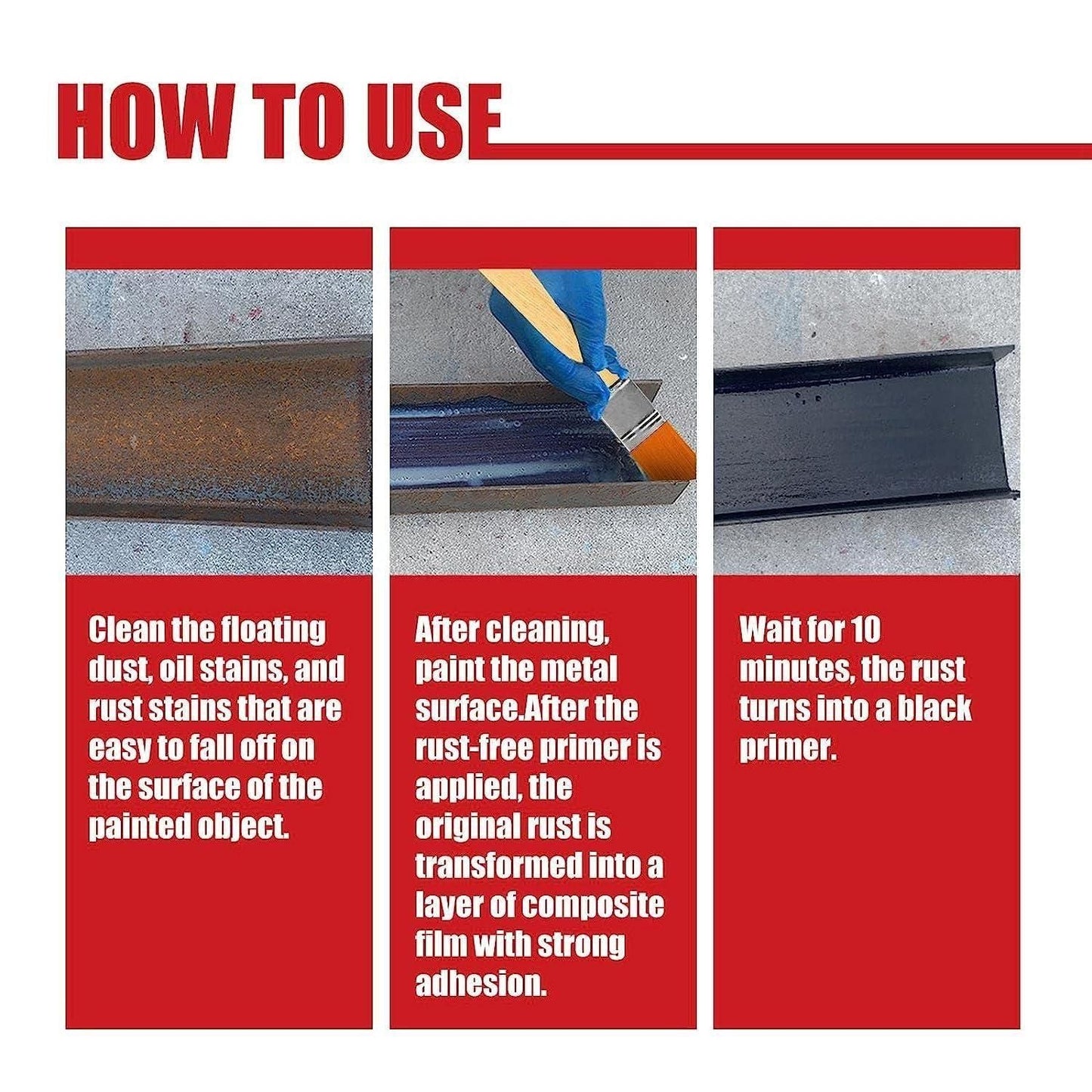 HOW TO USE

Clean the floating dust, oil stains, and rust stains that are easy to fall off on the surface of the painted object.

After cleaning, paint the metal surface.After the rust-free primer is applied, the original rust is transformed into a layer of composite film with strong adhesion.

Wait for 10 minutes, the rust turns into a black primer.