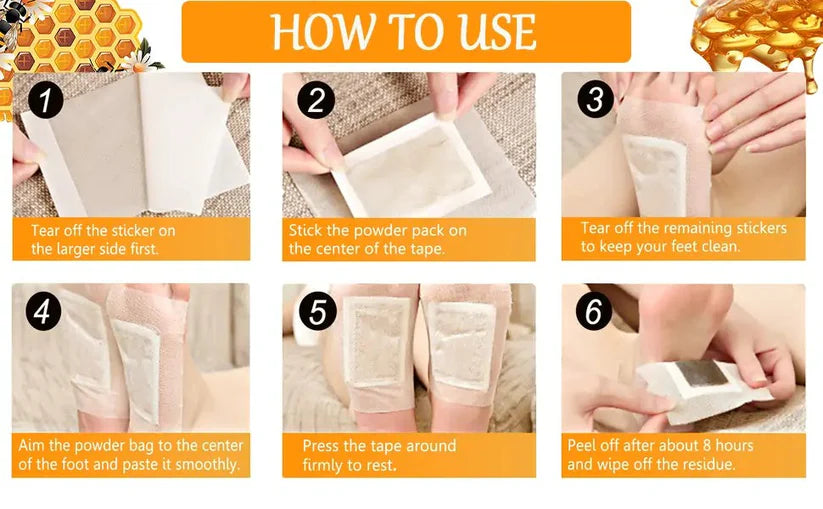 HOW TO USE

1

Tear off the sticker on the larger side first.

2

Stick the powder pack on the center of the tape.

3

Tear off the remaining stickers to keep your feet clean.

4

Aim the powder bag to the center of the foot and paste it smoothly.

5

Press the tape around firmly to rest.

6

Peel off after about 8 hours and wipe off the residue.